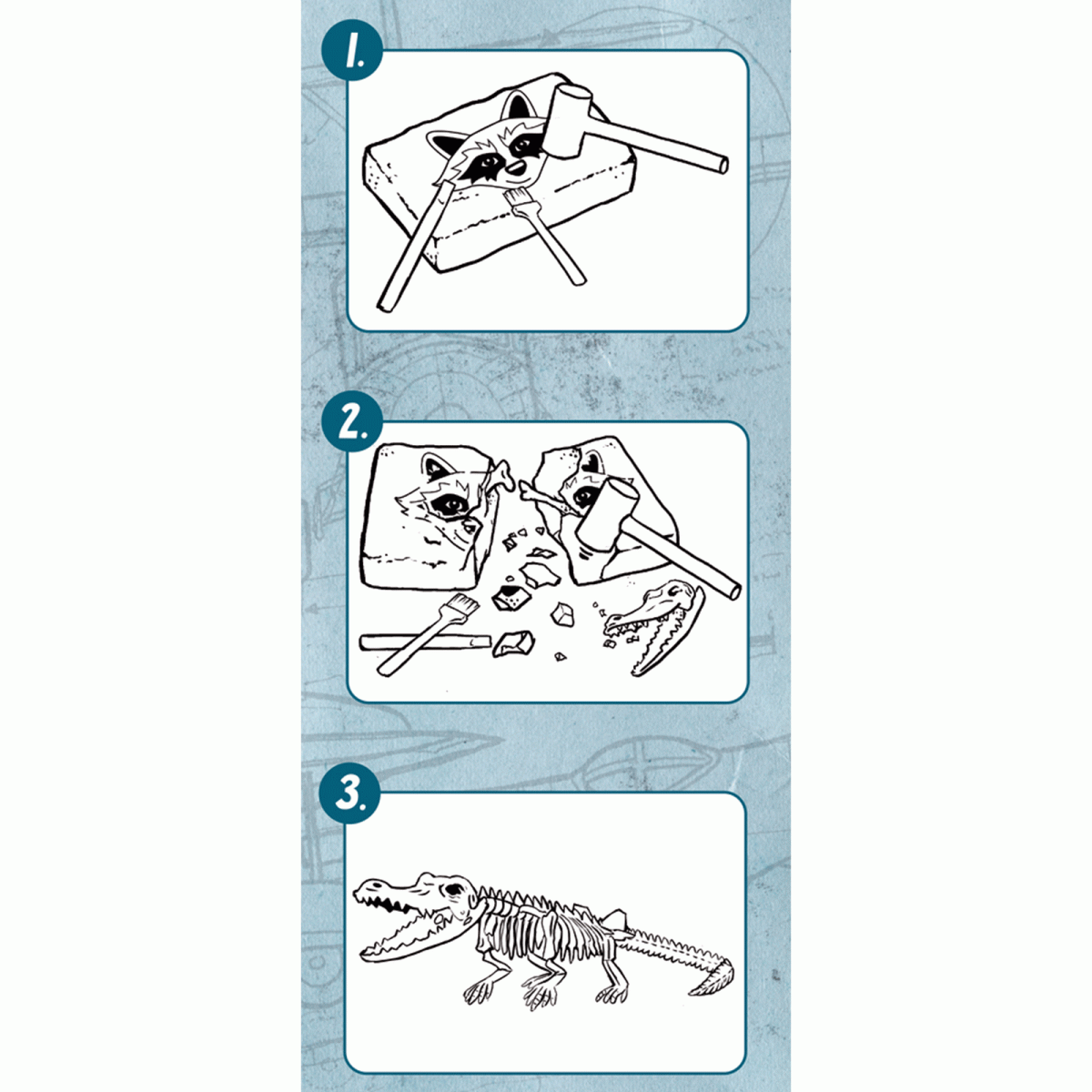 1.

2.

3.