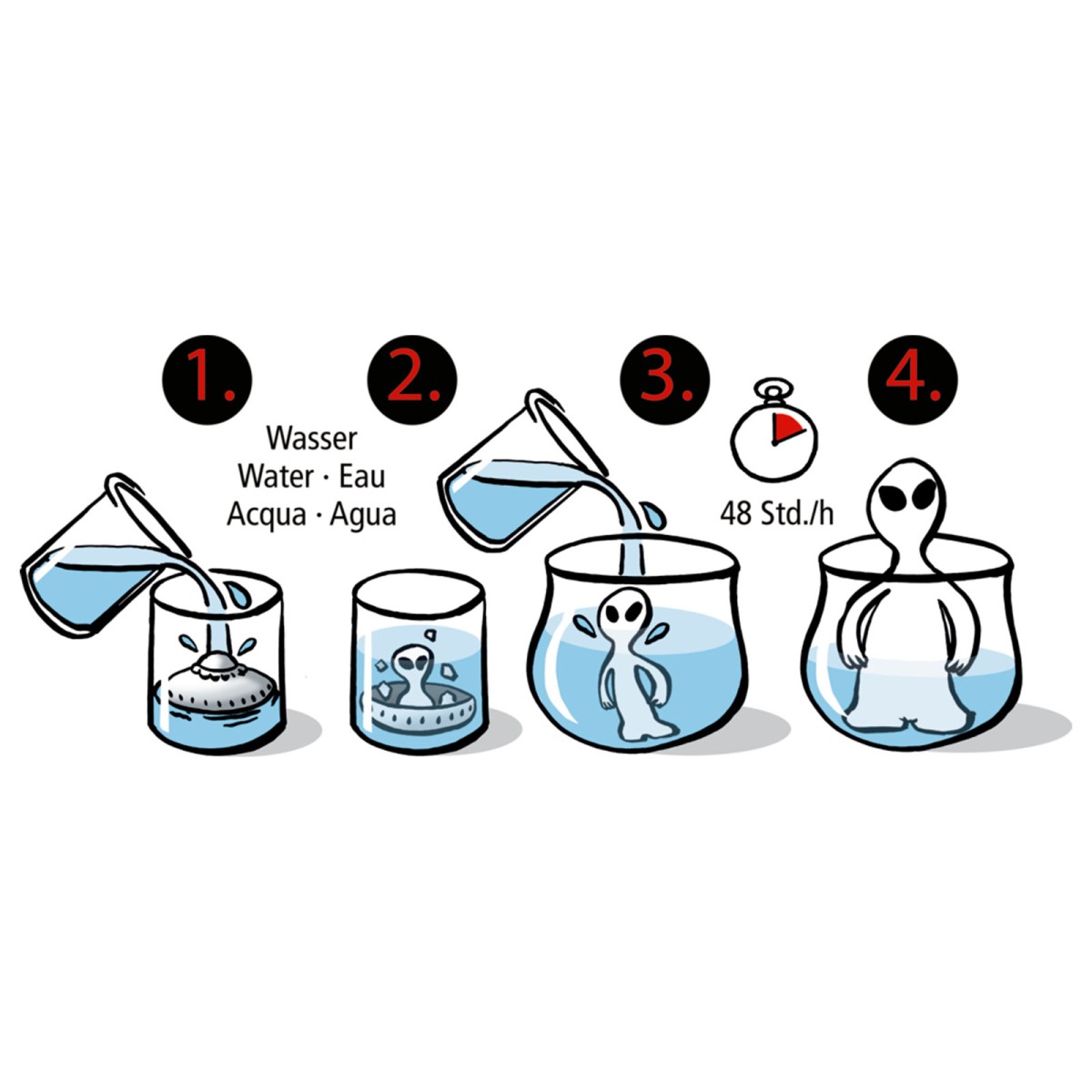 1.

Wasser
Water · Eau
Acqua · Agua

2.

3.

48 Std./h

4.